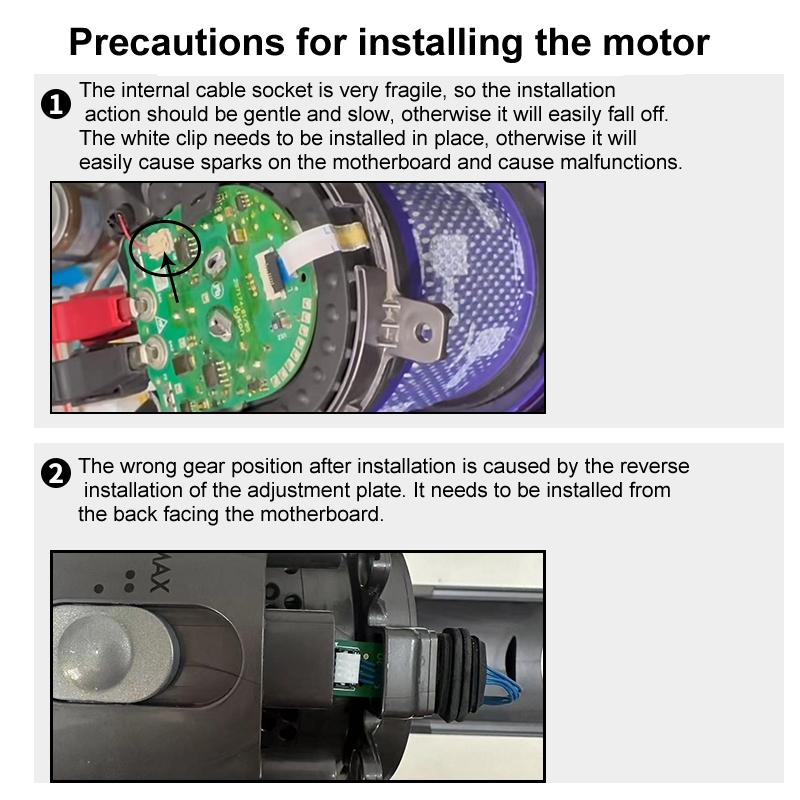 Precautions for installing the motor

❶ The internal cable socket is very fragile, so the installation action should be gentle and slow, otherwise it will easily fall off. The white clip needs to be installed in place, otherwise it will easily cause sparks on the motherboard and cause malfunctions.

❷ The wrong gear position after installation is caused by the reverse installation of the adjustment plate. It needs to be installed from the back facing the motherboard.

MAX