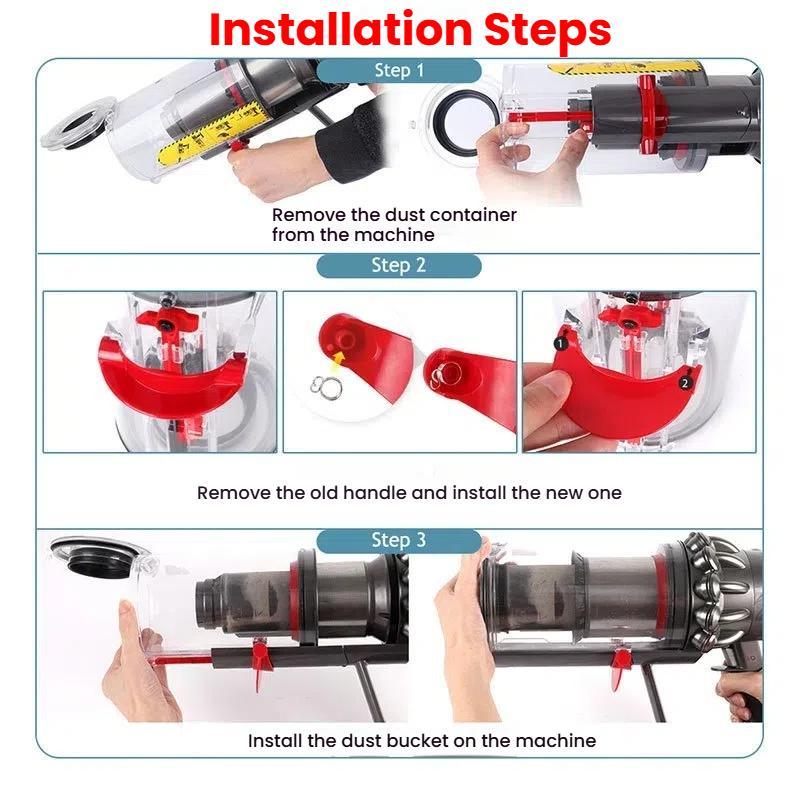 Installation Steps

Step 1

Remove the dust container from the machine

Step 2

1

2

Remove the old handle and install the new one

Step 3

Install the dust bucket on the machine