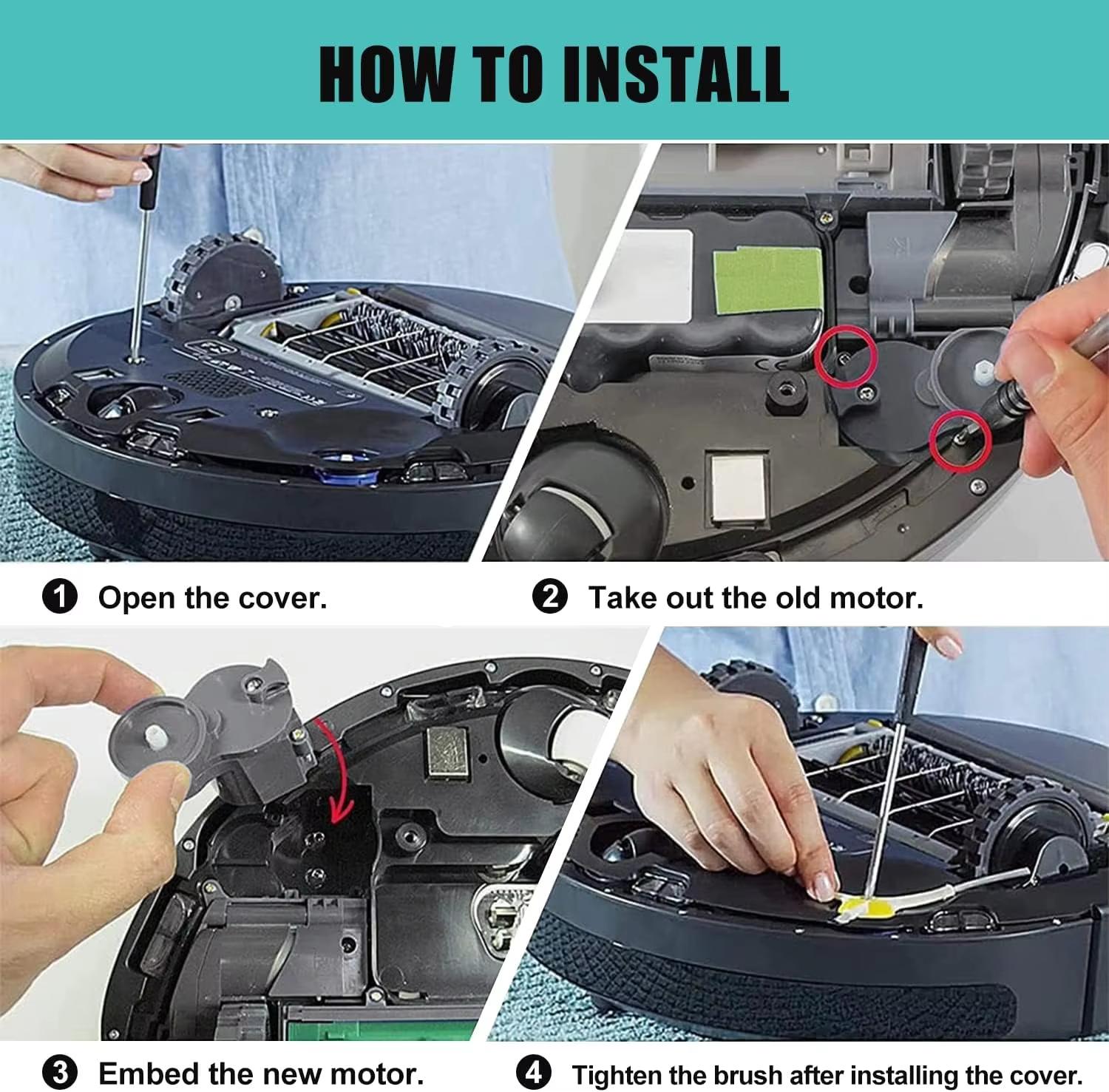 HOW TO INSTALL

1 Open the cover.

2 Take out the old motor.

3 Embed the new motor.

4 Tighten the brush after installing the cover.