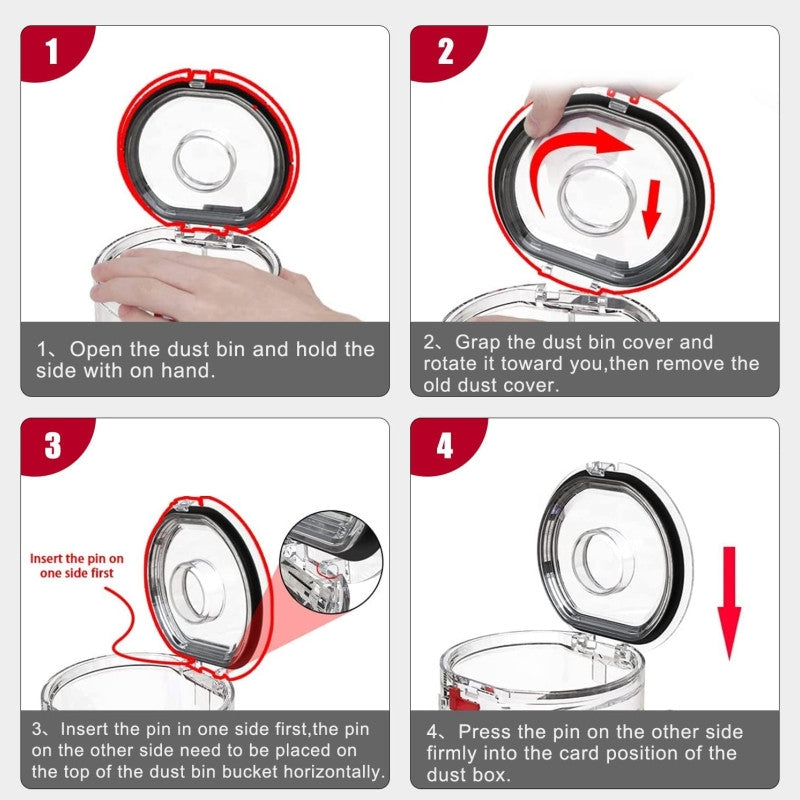 1

1、Open the dust bin and hold the side with on hand.

2

2、Grap the dust bin cover and rotate it toward you,then remove the old dust cover.

3

Insert the pin on one side first

3、Insert the pin in one side first,the pin on the other side need to be placed on the top of the dust bin bucket horizontally.

4

4、Press the pin on the other side firmly into the card position of the dust box.